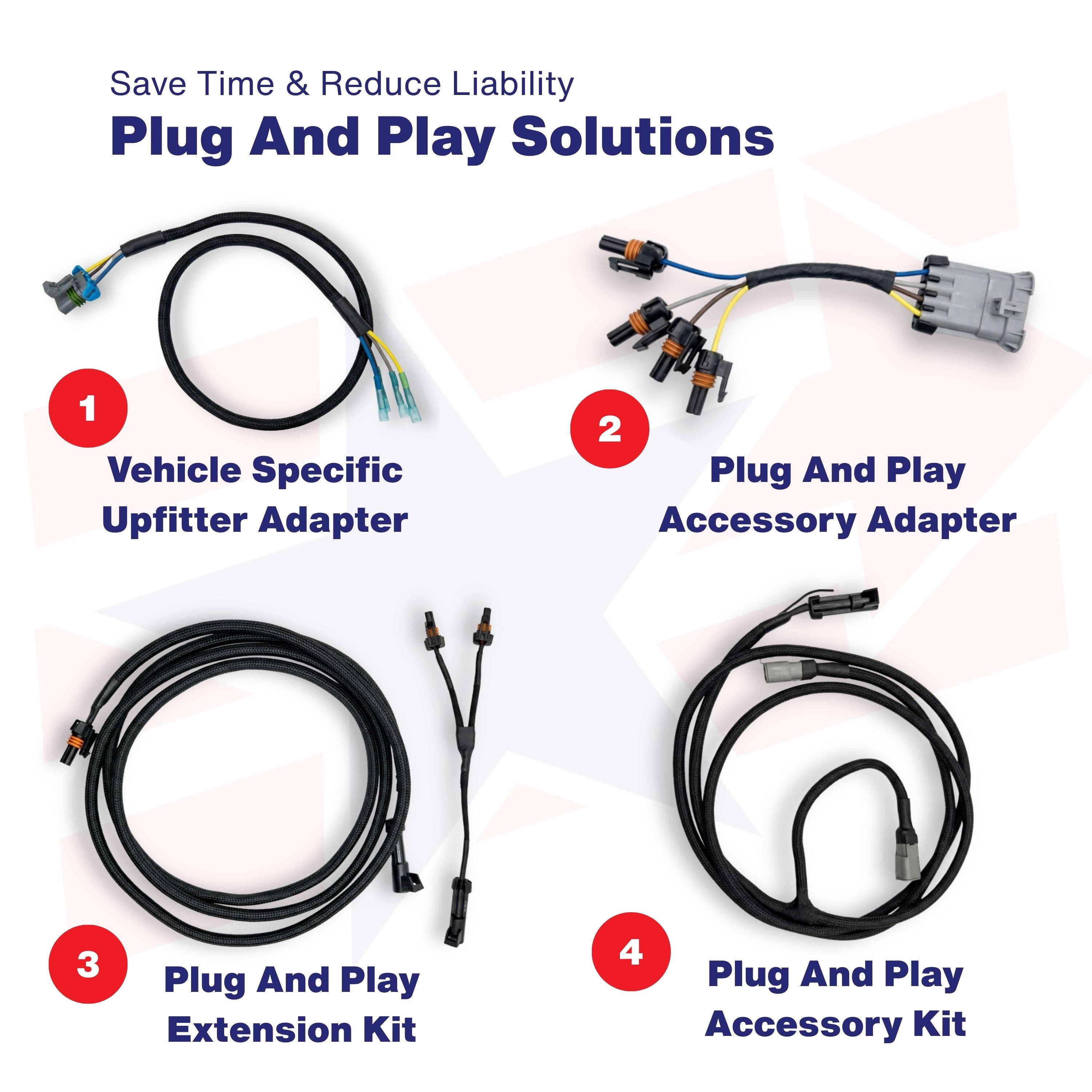 Save Time & Reduce Liability
Plug And Play Solutions

1
Vehicle Specific Upfitter Adapter

2
Plug And Play Accessory Adapter

3
Plug And Play Extension Kit

4
Plug And Play Accessory Kit